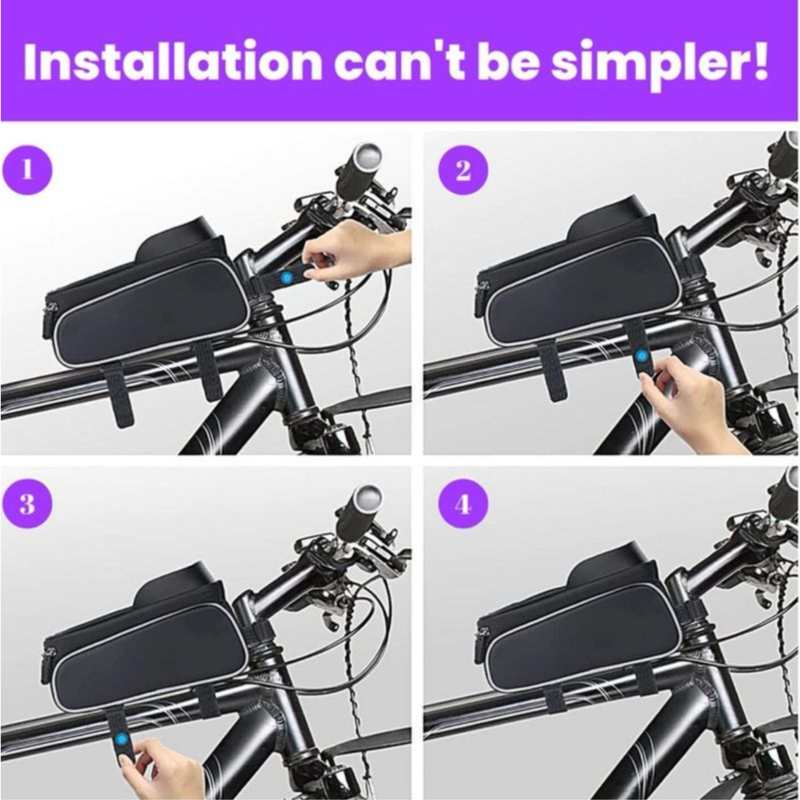 Installation can't be simpler!

1

2

3

4